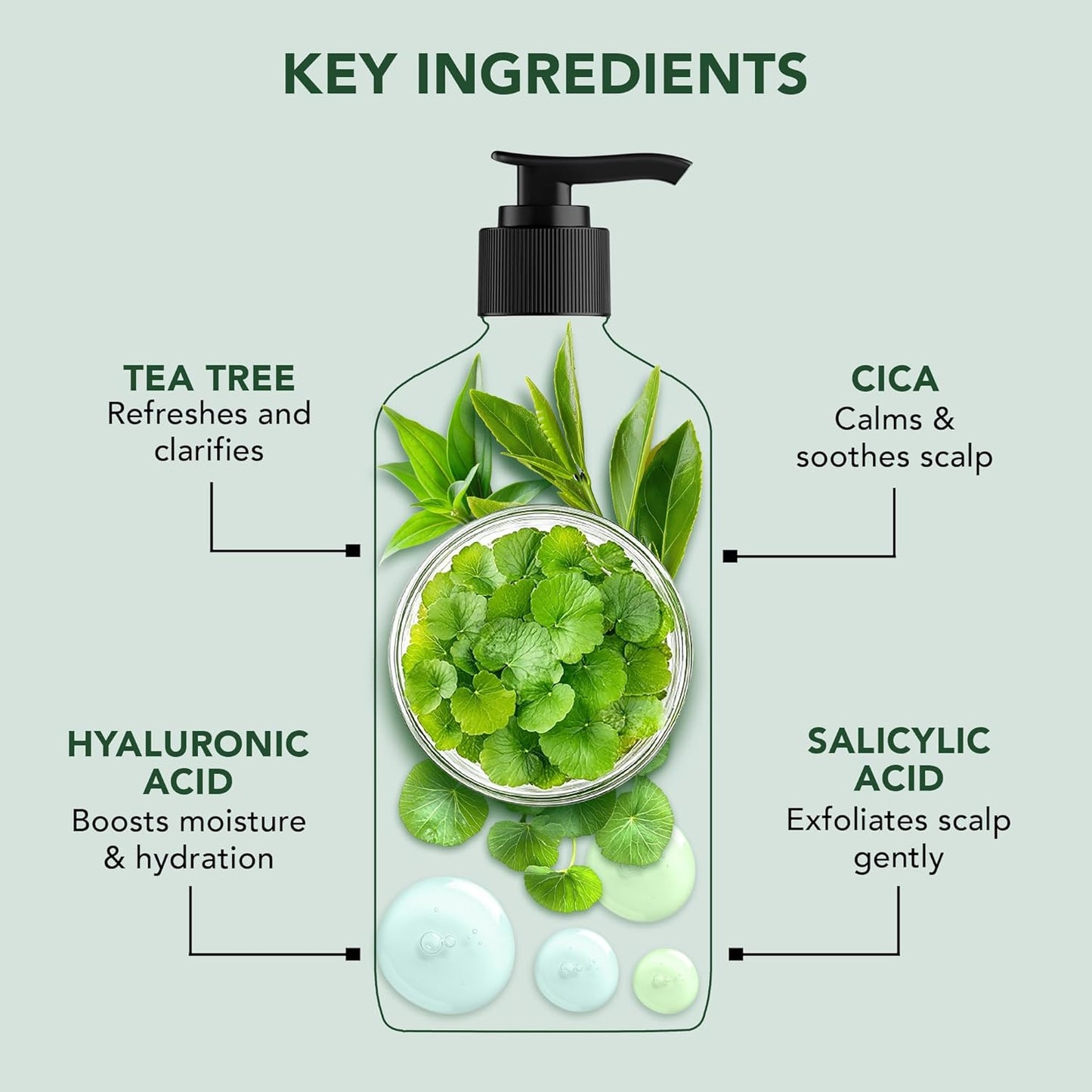 KEY INGREDIENTS

TEA TREE
Refreshes and clarifies

CICA
Calms & soothes scalp

HYALURONIC ACID
Boosts moisture & hydration

SALICYLIC ACID
Exfoliates scalp gently