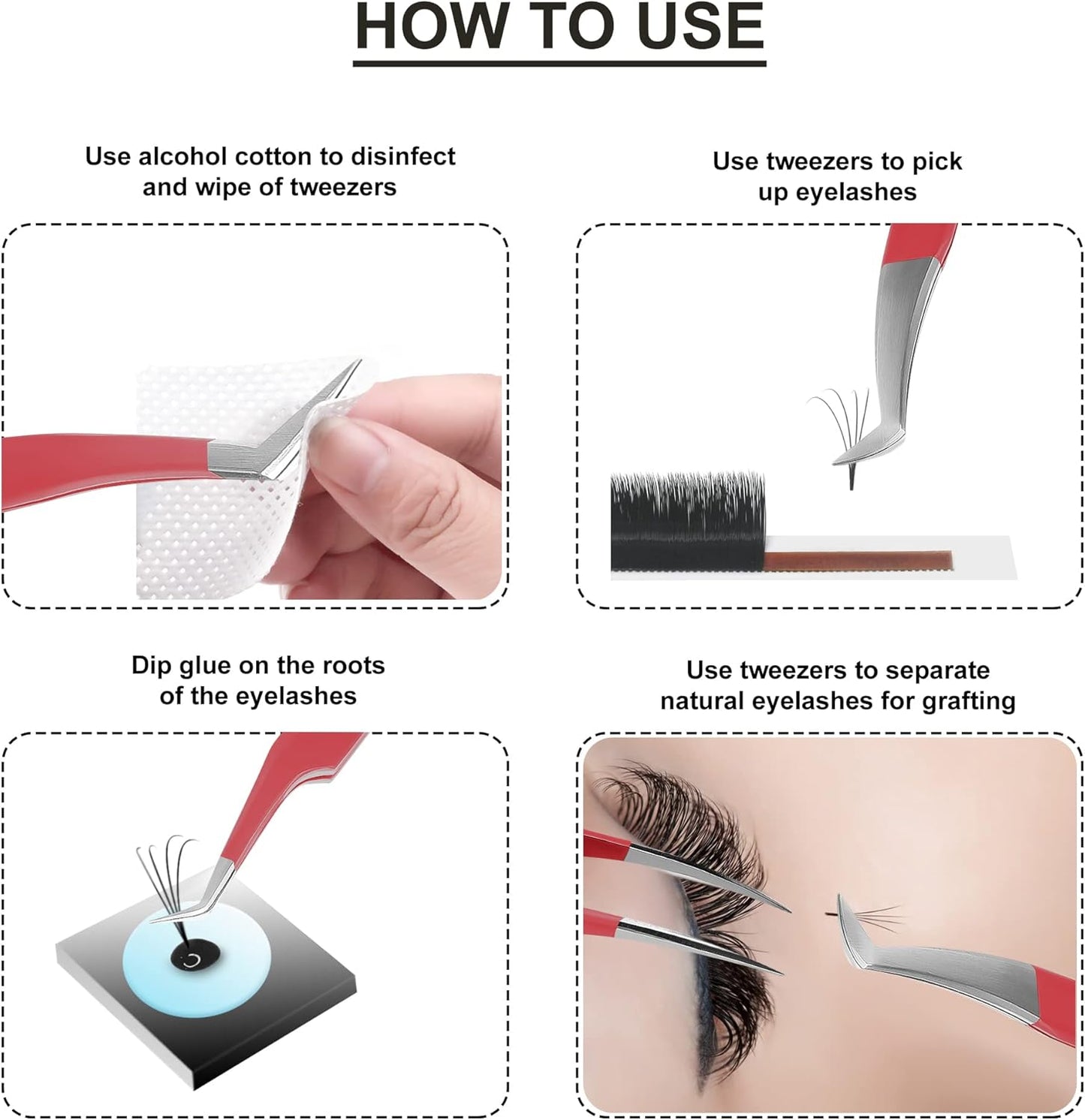 HOW TO USE

Use alcohol cotton to disinfect and wipe of tweezers

Use tweezers to pick up eyelashes

Dip glue on the roots of the eyelashes

Use tweezers to separate natural eyelashes for grafting