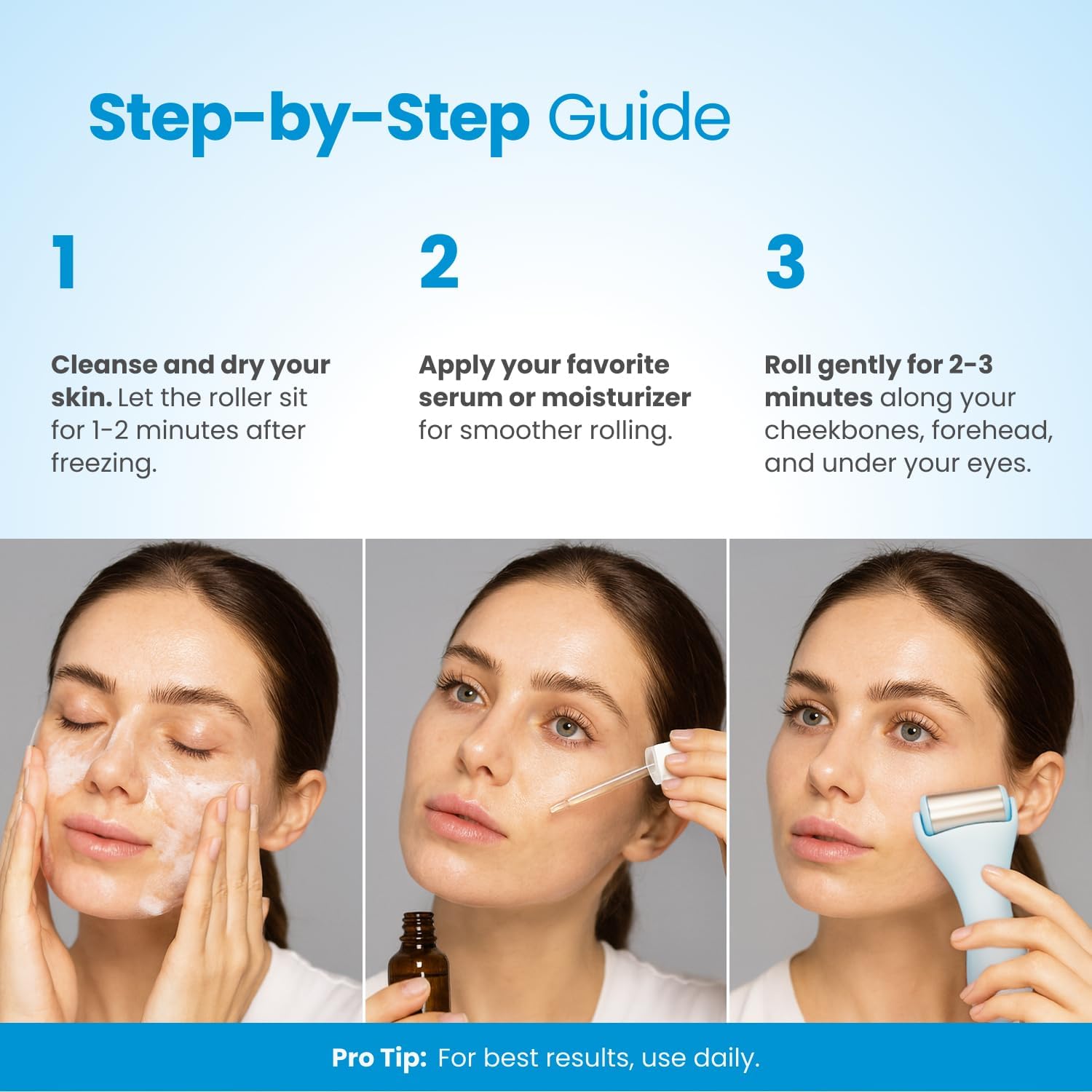 Step-by-Step Guide

1

Cleanse and dry your skin. Let the roller sit for 1-2 minutes after freezing.

2

Apply your favorite serum or moisturizer for smoother rolling.

3

Roll gently for 2-3 minutes along your cheekbones, forehead, and under your eyes.

Pro Tip: For best results, use daily.