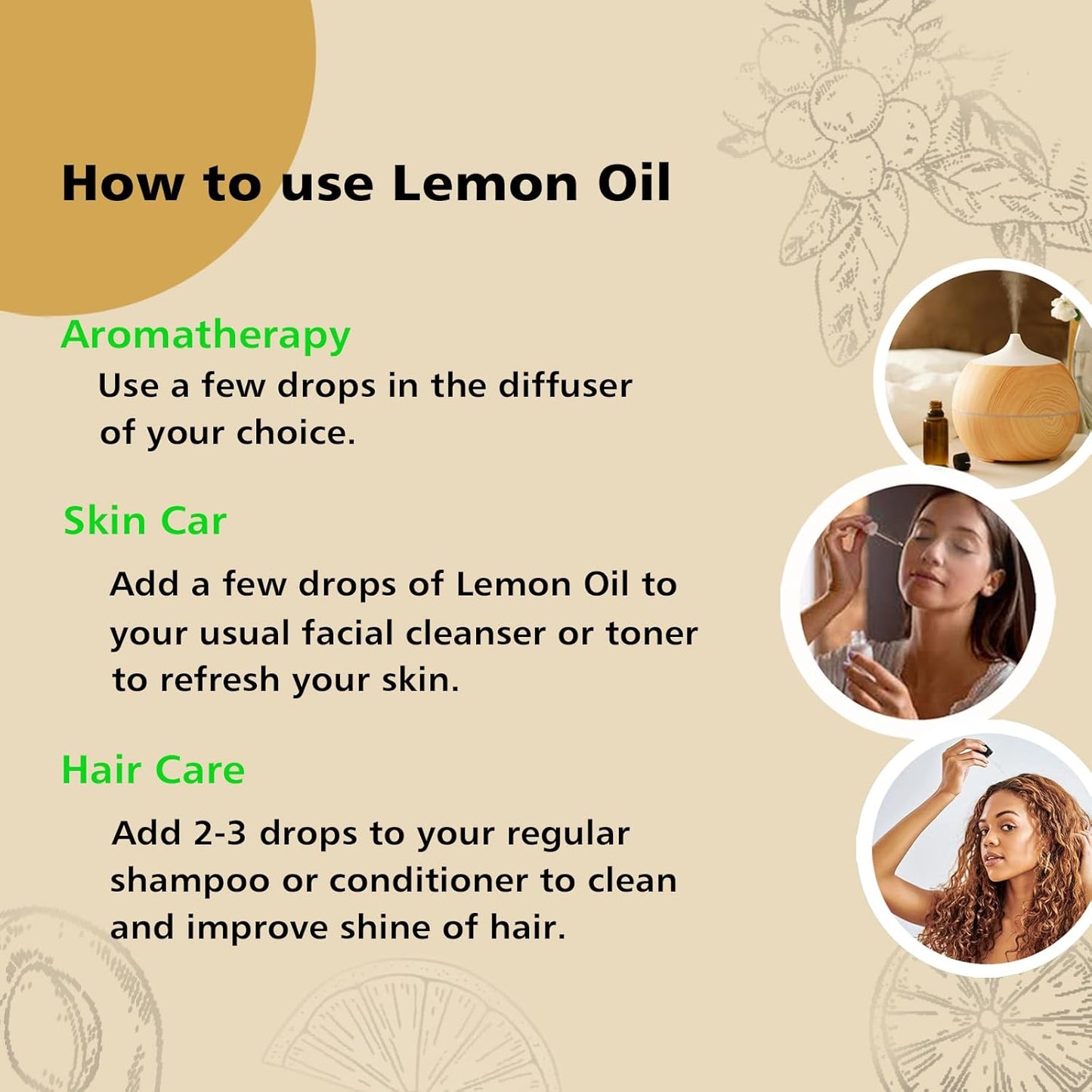 How to use Lemon Oil

Aromatherapy

Use a few drops in the diffuser of your choice.

Skin Car

Add a few drops of Lemon Oil to your usual facial cleanser or toner to refresh your skin.

Hair Care

Add 2-3 drops to your regular shampoo or conditioner to clean and improve shine of hair.