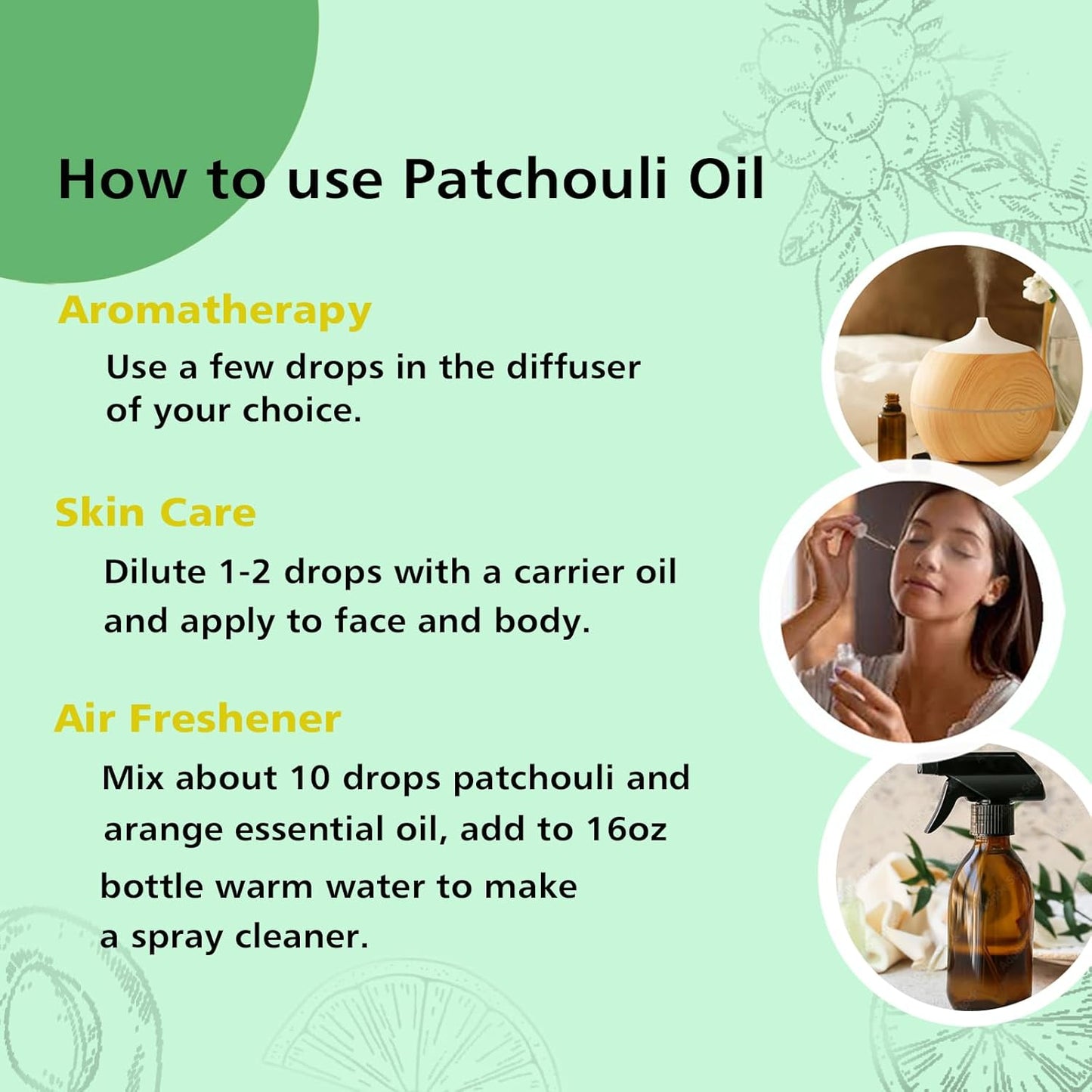 How to use Patchouli Oil

Aromatherapy

Use a few drops in the diffuser of your choice.

Skin Care

Dilute 1-2 drops with a carrier oil and apply to face and body.

Air Freshener

Mix about 10 drops patchouli and arange essential oil, add to 16oz bottle warm water to make a spray cleaner.