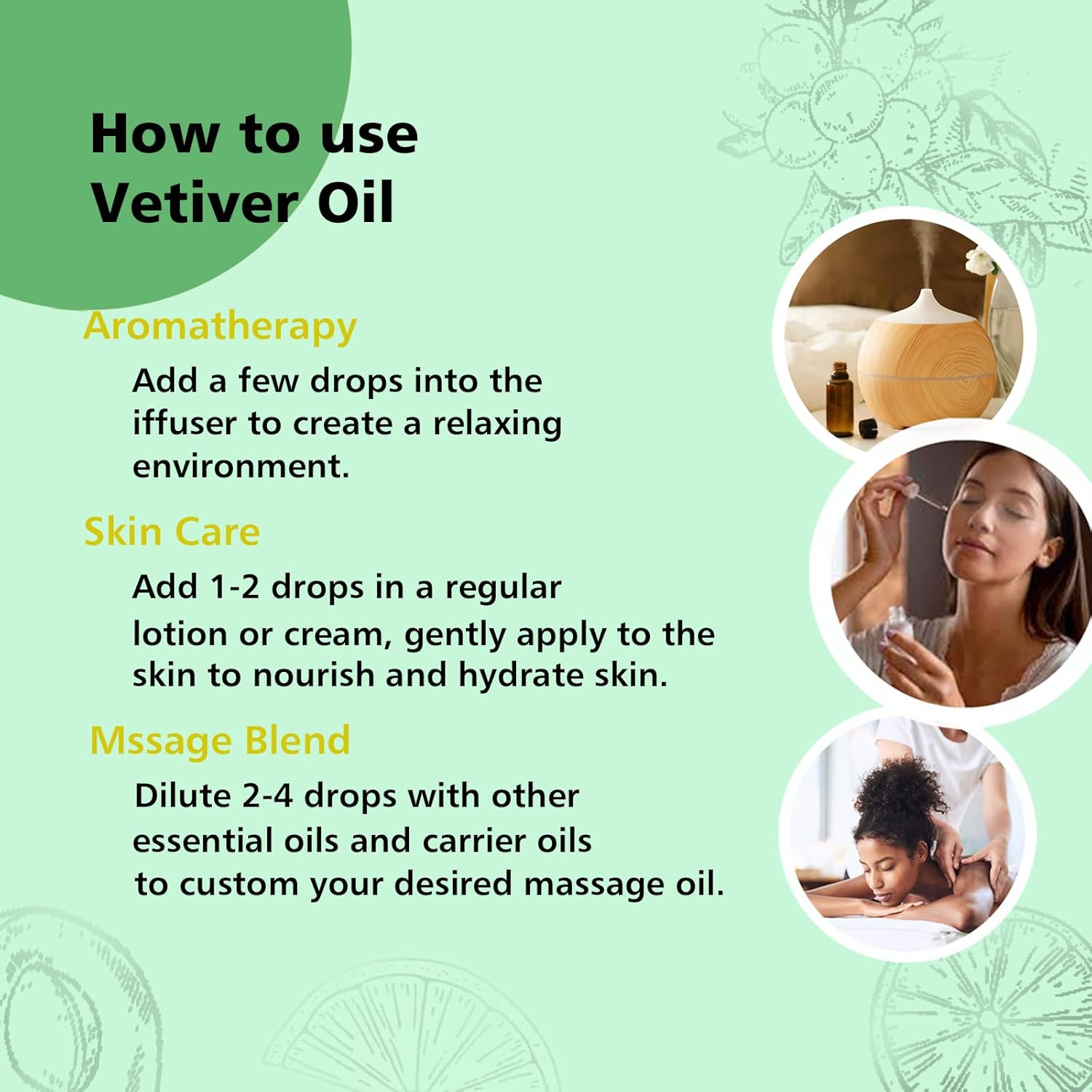 How to use
Vetiver Oil

Aromatherapy

Add a few drops into the iffuser to create a relaxing environment.

Skin Care

Add 1-2 drops in a regular lotion or cream, gently apply to the skin to nourish and hydrate skin.

Mssage Blend

Dilute 2-4 drops with other essential oils and carrier oils to custom your desired massage oil.