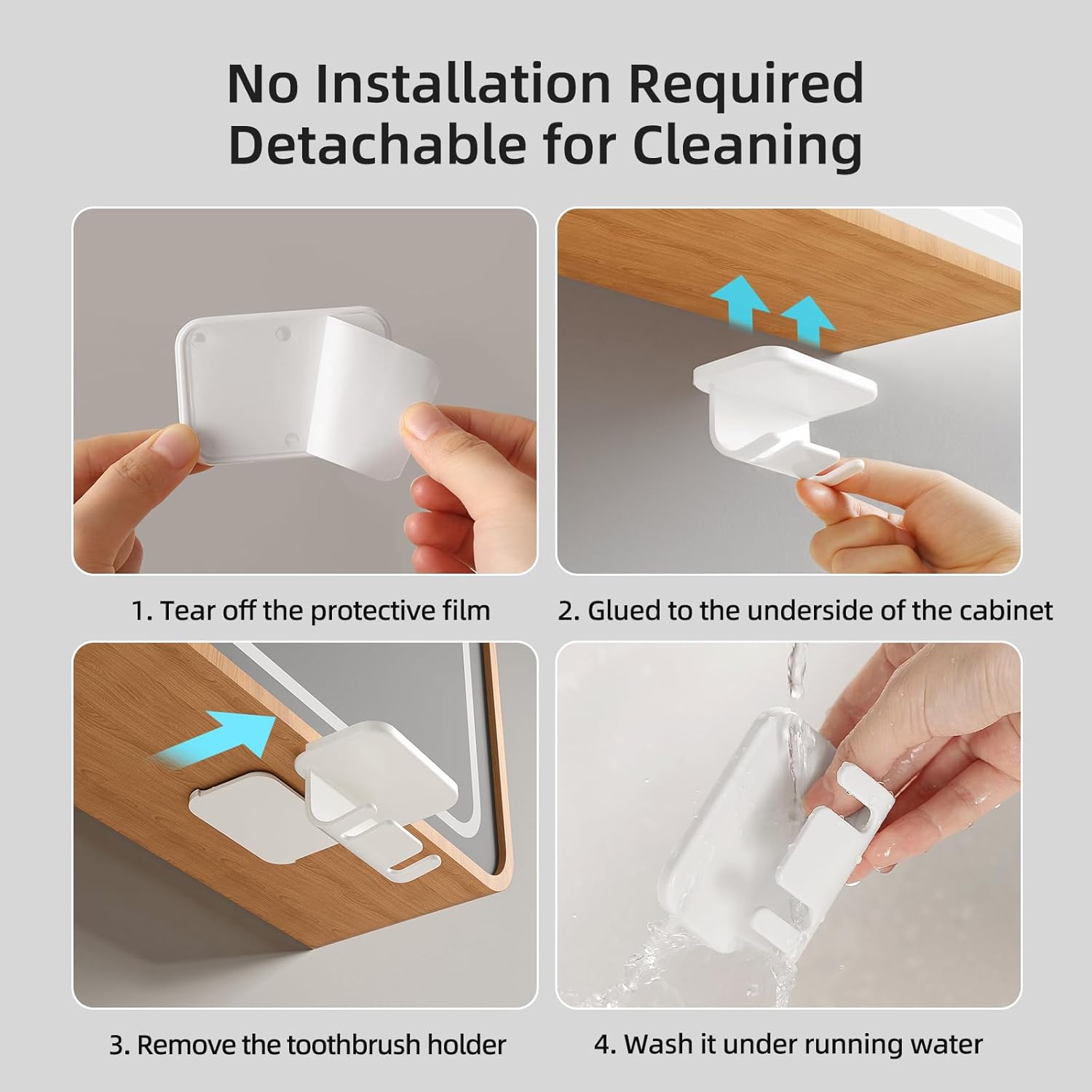 No Installation Required
Detachable for Cleaning

1. Tear off the protective film

2. Glued to the underside of the cabinet

3. Remove the toothbrush holder

4. Wash it under running water