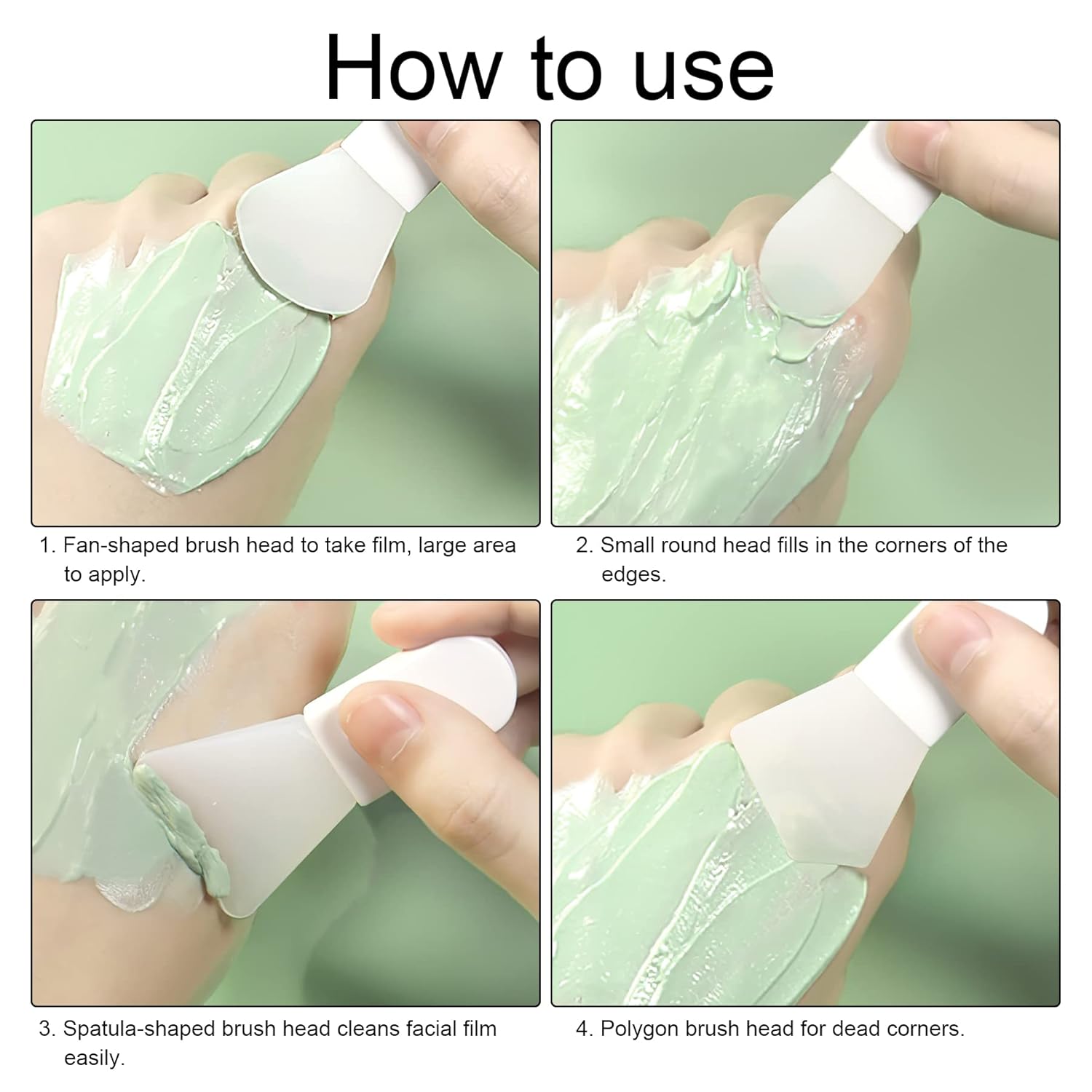 How to use

1. Fan-shaped brush head to take film, large area to apply.

2. Small round head fills in the corners of the edges.

3. Spatula-shaped brush head cleans facial film easily.

4. Polygon brush head for dead corners.