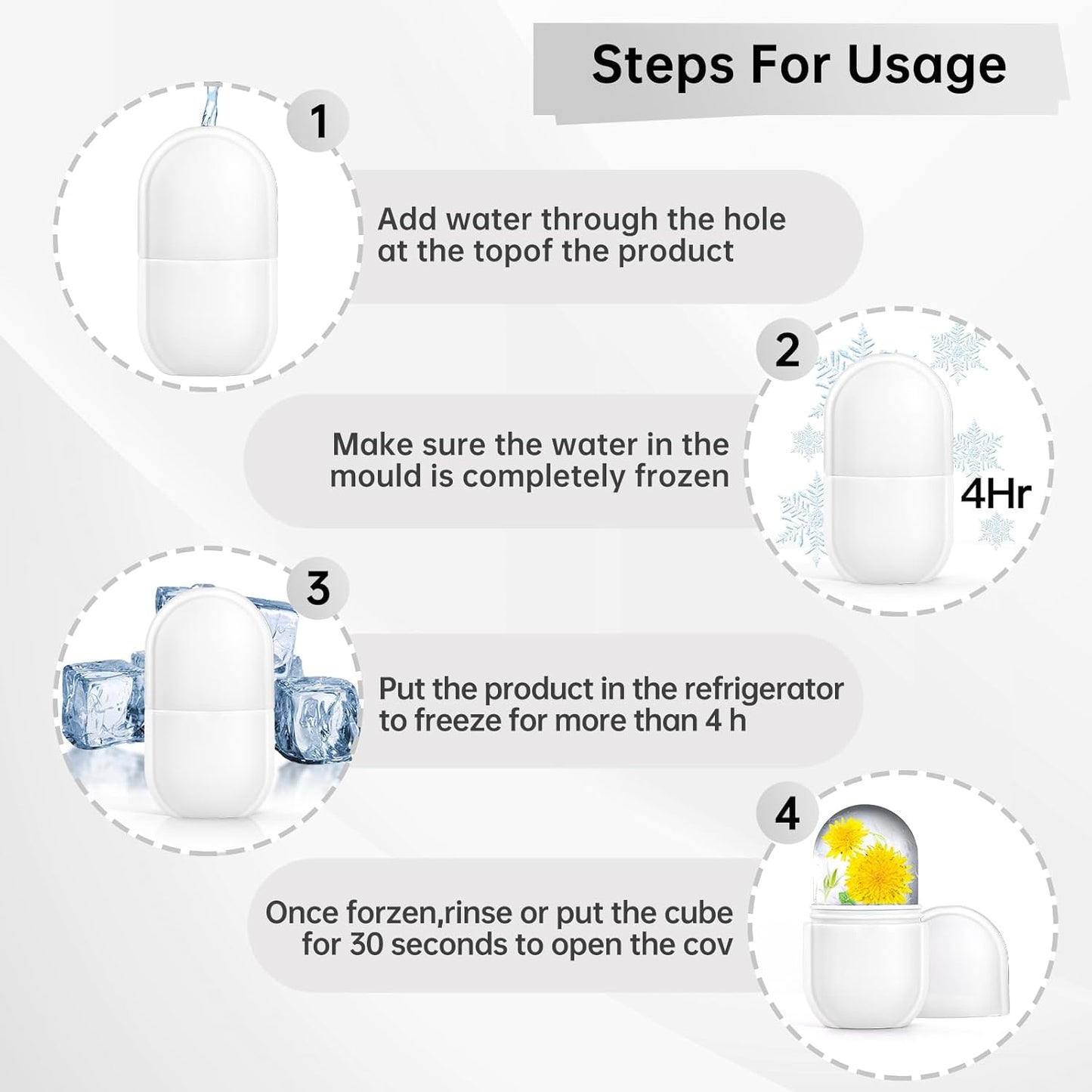 Steps For Usage

1

Add water through the hole at the topof the product

2

Make sure the water in the mould is completely frozen

4Hr

3

Put the product in the refrigerator to freeze for more than 4 h

4

Once forzen,rinse or put the cube for 30 seconds to open the cov