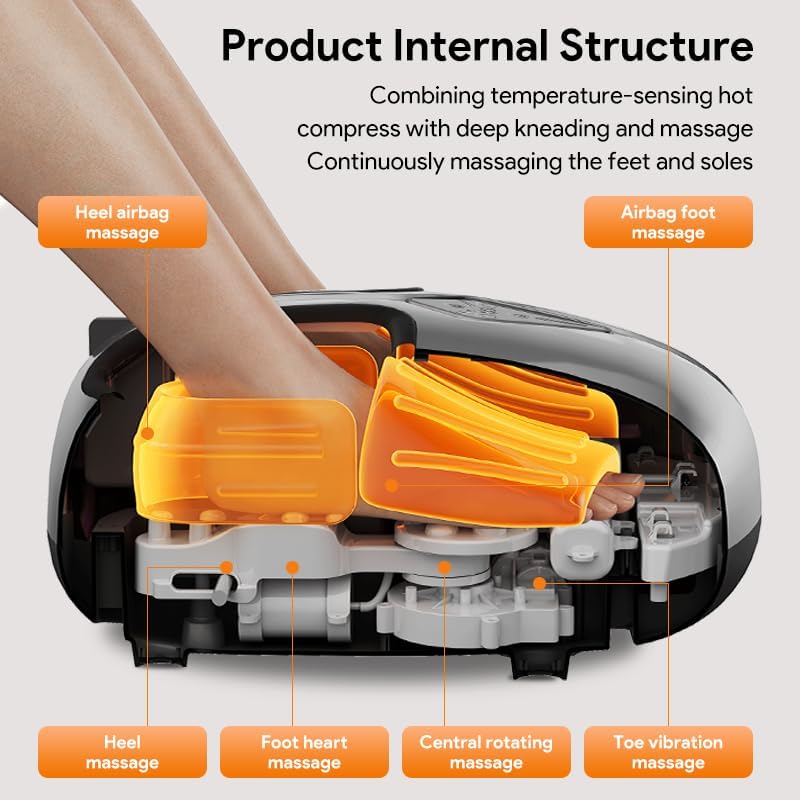 Product Internal Structure

Combining temperature-sensing hot compress with deep kneading and massage
Continuously massaging the feet and soles

Heel airbag massage

Airbag foot massage

Heel massage

Foot heart massage

Central rotating massage

Toe vibration massage