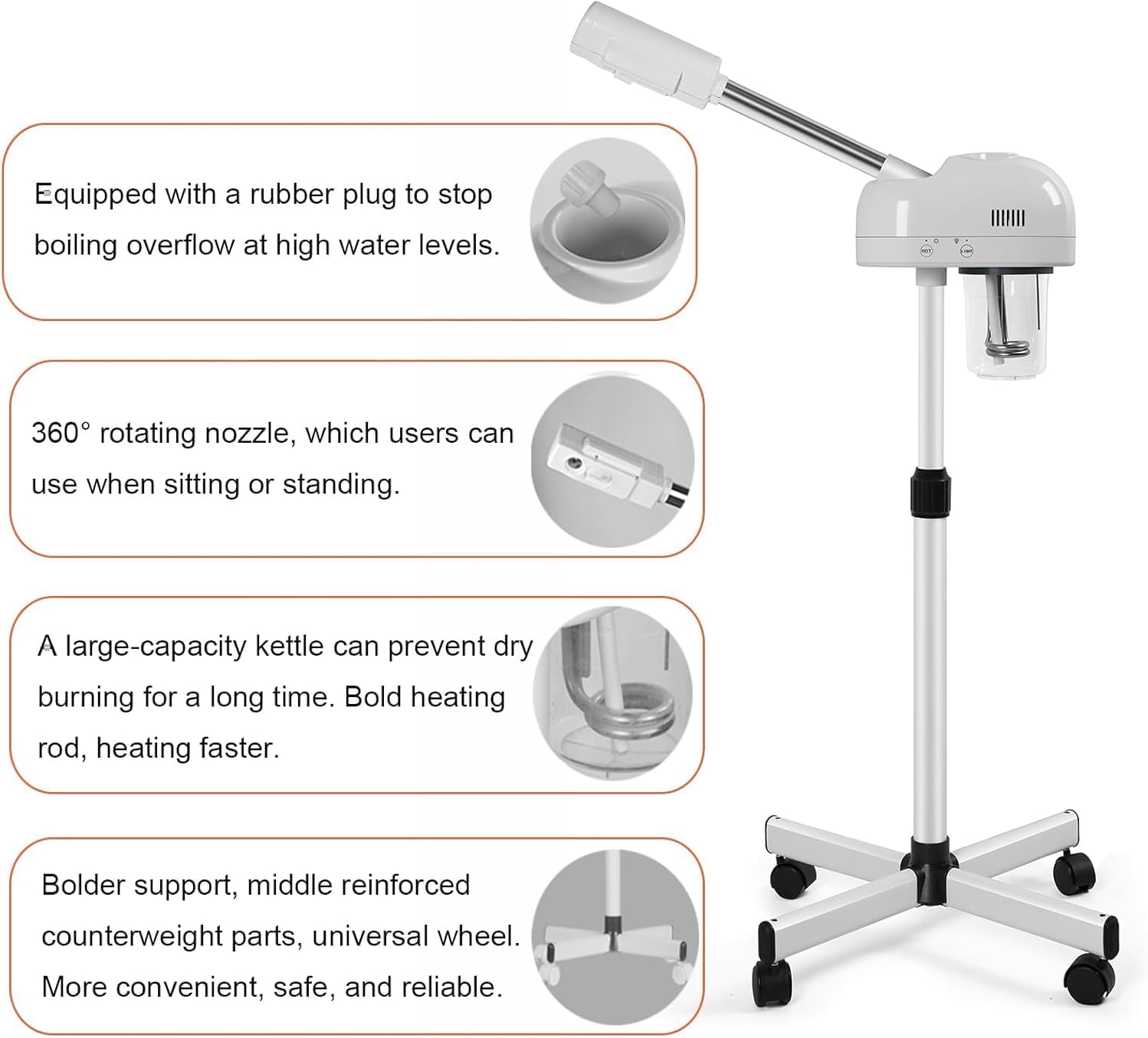 Equipped with a rubber plug to stop boiling overflow at high water levels.

360° rotating nozzle, which users can use when sitting or standing.

A large-capacity kettle can prevent dry burning for a long time. Bold heating rod, heating faster.

Bolder support, middle reinforced counterweight parts, universal wheel. More convenient, safe, and reliable.

HOT

LIGHT