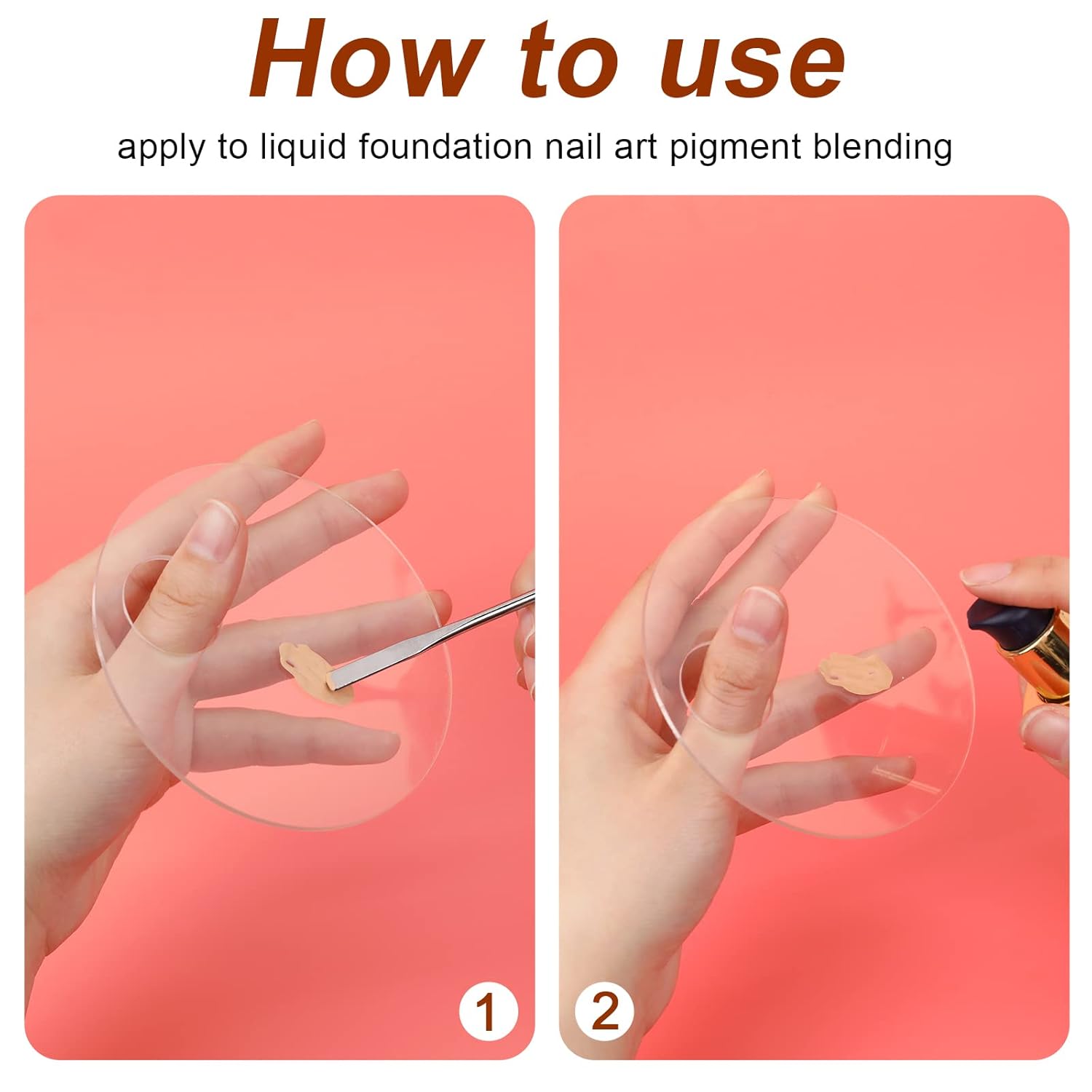 How to use

apply to liquid foundation nail art pigment blending

1

2