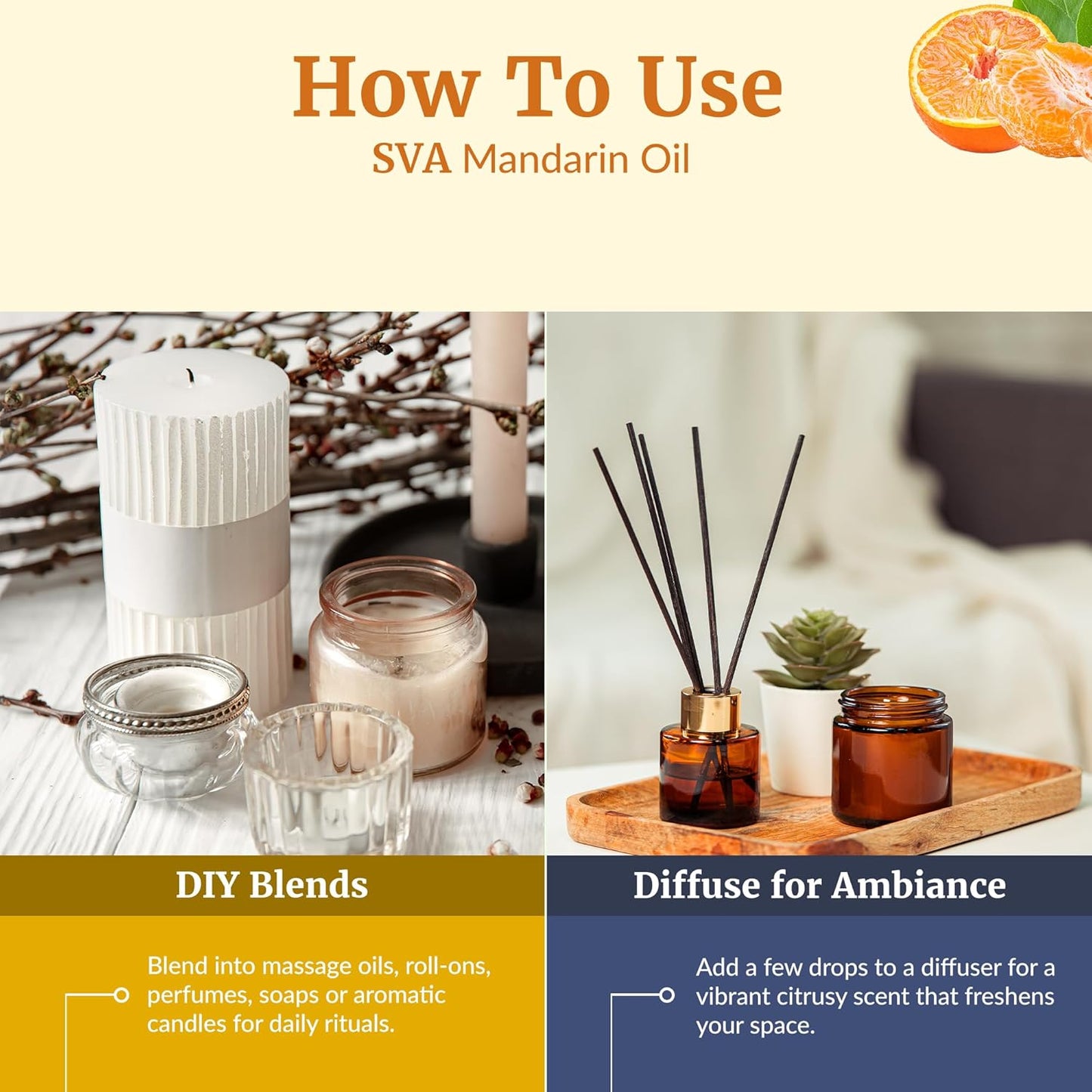 How To Use
SVA Mandarin Oil

DIY Blends

Blend into massage oils, roll-ons, perfumes, soaps or aromatic candles for daily rituals.

Diffuse for Ambiance

Add a few drops to a diffuser for a vibrant citrusy scent that freshens your space.