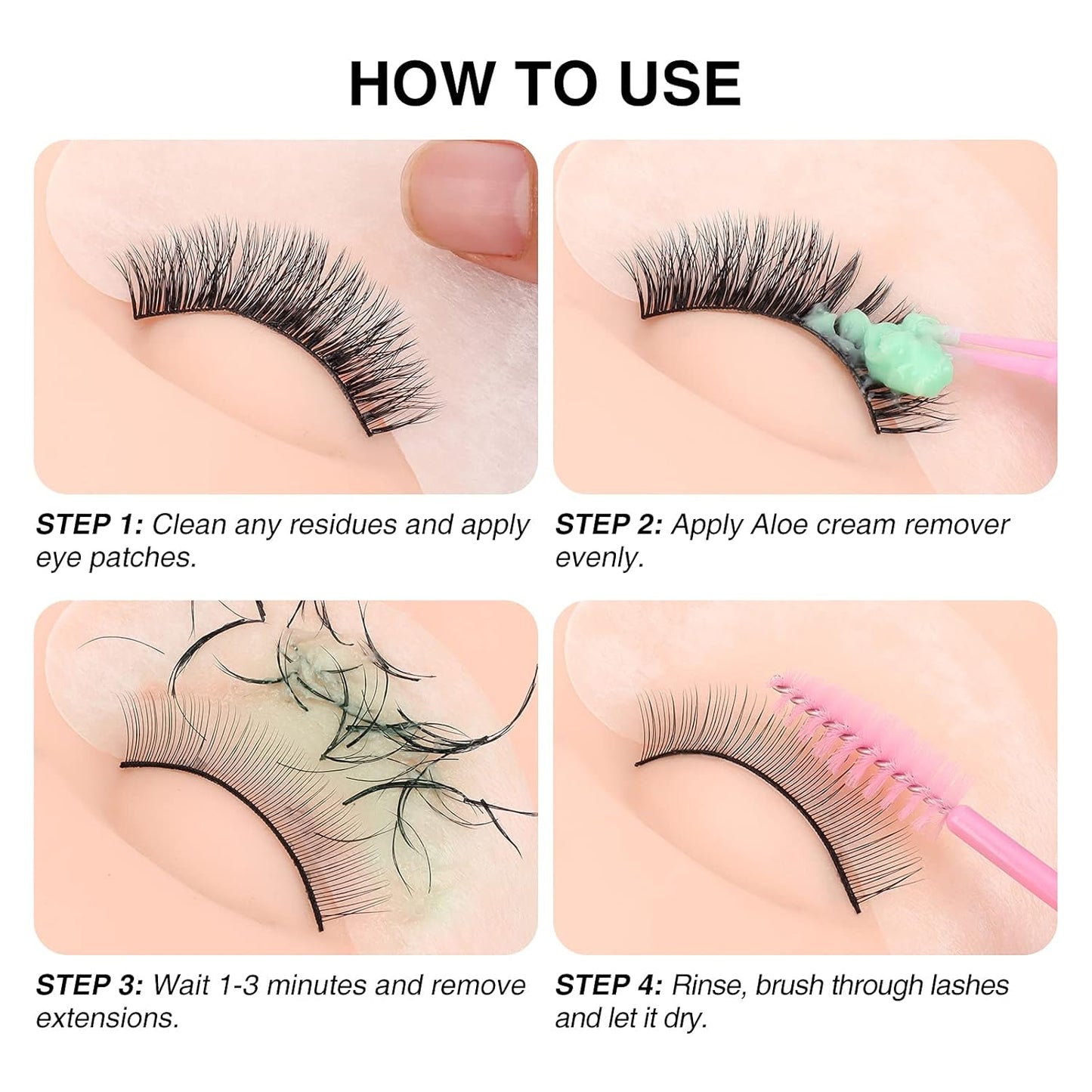 HOW TO USE

STEP 1: Clean any residues and apply eye patches.

STEP 2: Apply Aloe cream remover evenly.

STEP 3: Wait 1-3 minutes and remove extensions.

STEP 4: Rinse, brush through lashes and let it dry.